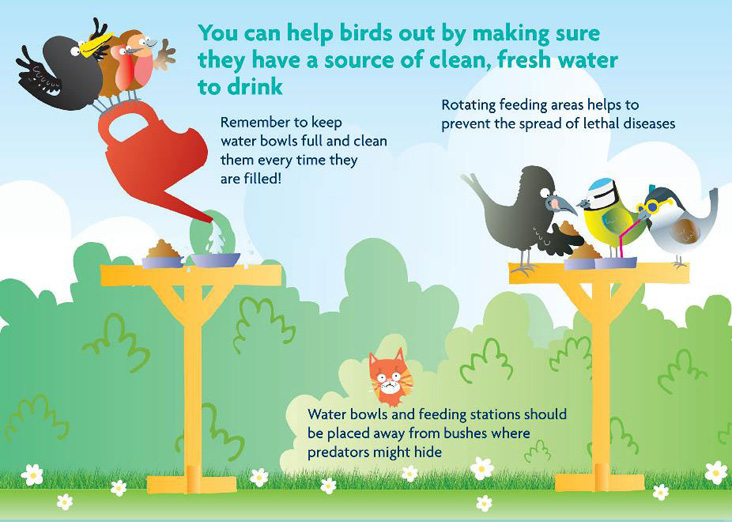 You can help birds out by making sure they have a source of clean, fresh water to drink

Remember to keep water bowls full and clean them every time they are filled!

Rotating feeding areas helps to prevent the spread of lethal diseases

Water bowls and feeding stations should be placed away from bushes where predators might hide