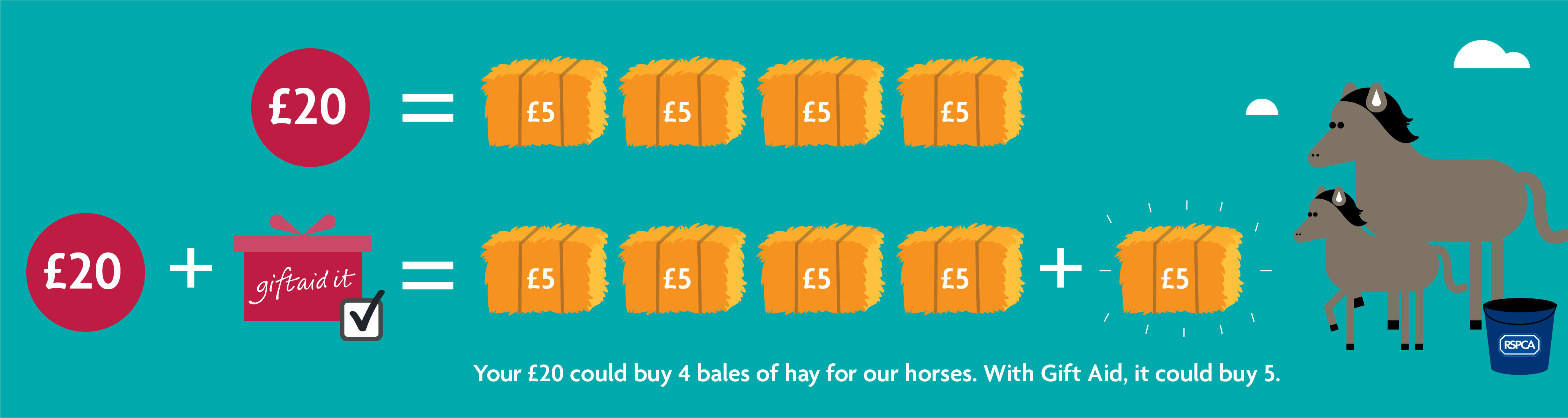 £20 = £5 £5 £5 £5

£20 + giftaid it = £5 £5 £5 £5 + £5

Your £20 could buy 4 bales of hay for our horses. With Gift Aid, it could buy 5.

RSPCA