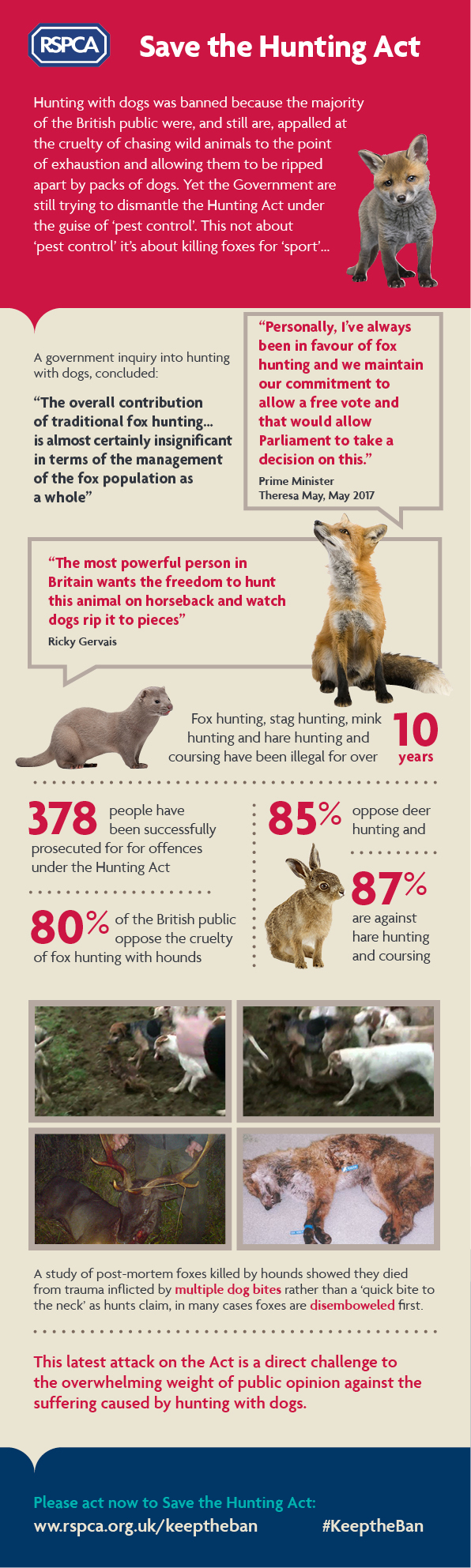 RSPCA

Save the Hunting Act

Hunting with dogs was banned because the majority of the British public were, and still are, appalled at the cruelty of chasing wild animals to the point of exhaustion and allowing them to be ripped apart by packs of dogs. Yet the Government are still trying to dismantle the Hunting Act under the guise of 'pest control'. This not about 'pest control' it's about killing foxes for 'sport'...

A government inquiry into hunting with dogs, concluded:

"The overall contribution of traditional fox hunting... is almost certainly insignificant in terms of the management of the fox population as a whole"

"Personally, I've always been in favour of fox hunting and we maintain our commitment to allow a free vote and that would allow Parliament to take a decision on this."

Prime Minister
Theresa May, May 2017

"The most powerful person in Britain wants the freedom to hunt this animal on horseback and watch dogs rip it to pieces"

Ricky Gervais

Fox hunting, stag hunting, mink hunting and hare hunting and coursing have been illegal for over 10 years

378 people have been successfully prosecuted for for offences under the Hunting Act

80% of the British public oppose the cruelty of fox hunting with hounds

85% oppose deer hunting and

87% are against hare hunting and coursing

A study of post-mortem foxes killed by hounds showed they died from trauma inflicted by multiple dog bites rather than a 'quick bite to the neck' as hunts claim, in many cases foxes are disemboweled first.

This latest attack on the Act is a direct challenge to the overwhelming weight of public opinion against the suffering caused by hunting with dogs.

Please act now to Save the Hunting Act:
www.rspca.org.uk/keeptheban

#KeeptheBan